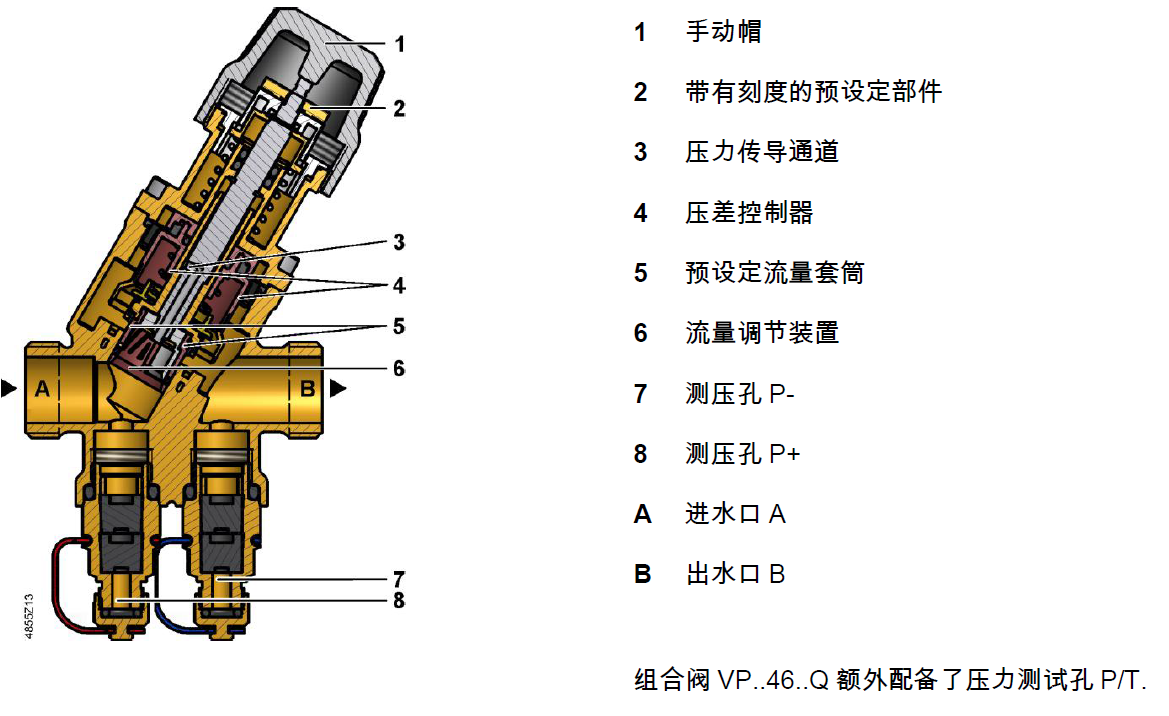 1
2
3
4
5
6
A
B
7
8
4855Z13

1 手动帽
2 带有刻度的预设定部件
3 压力传导通道
4 压差控制器
5 预设定流量套筒
6 流量调节装置
7 测压孔 P-
8 测压孔 P+
A 进水口 A
B 出水口 B

组合阀 VP..46..Q 额外配备了压力测试孔 P/T.