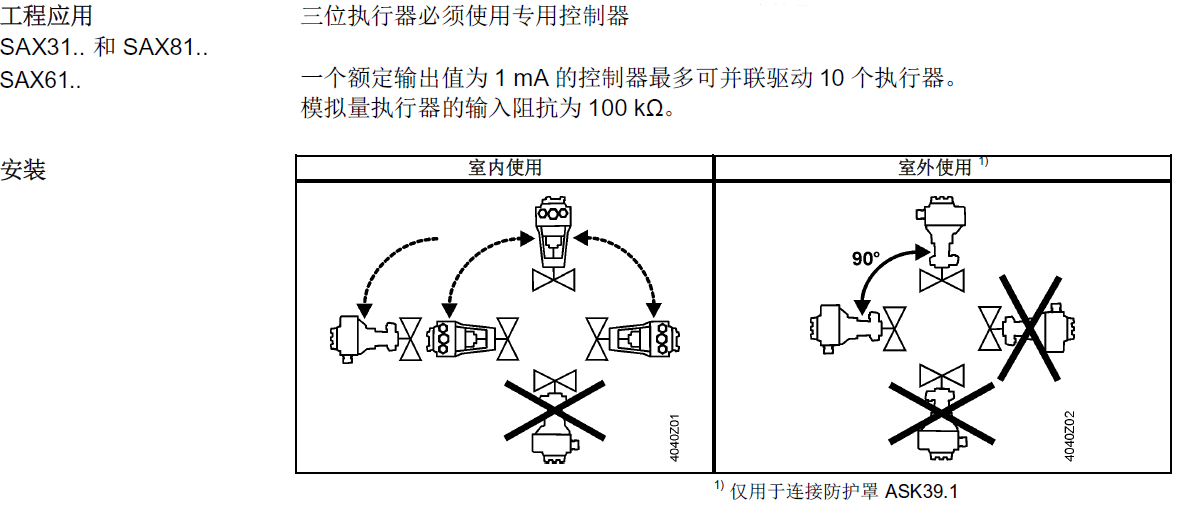 工程应用
SAX31.. 和 SAX81..

三位执行器必须使用专用控制器

SAX61..

一个额定输出值为 1 mA 的控制器最多可并联驱动 10 个执行器。
模拟量执行器的输入阻抗为 100 kΩ。

安装

| 室内使用 | 室外使用 $^{1)}$ |
|---|---|
| 4040Z01 | 90° 4040Z02 |

$^{1)}$ 仅用于连接防护罩 ASK39.1